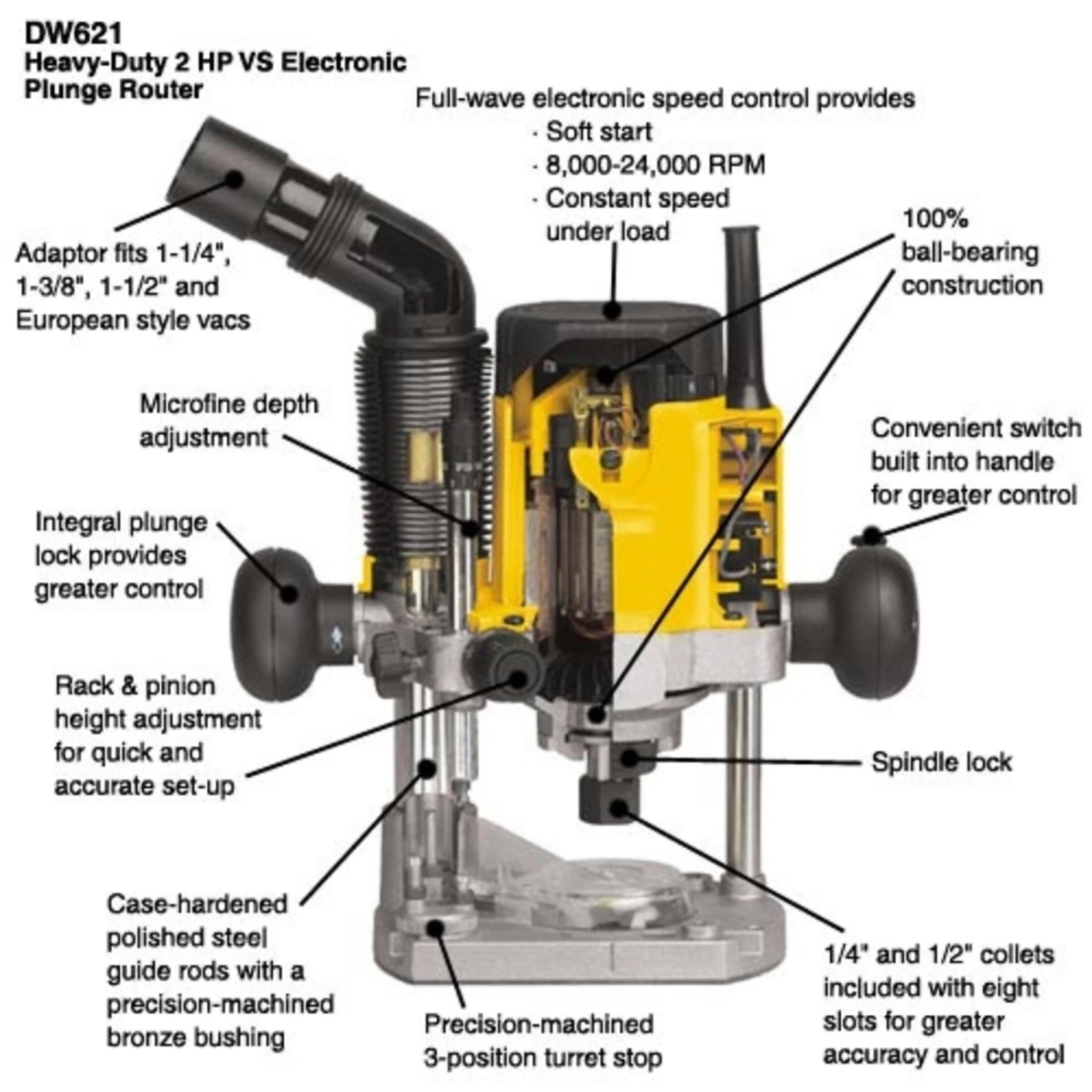 DW621
Heavy-Duty 2 HP VS Electronic Plunge Router

Full-wave electronic speed control provides
· Soft start
· 8,000-24,000 RPM
· Constant speed under load

Adaptor fits 1-1/4", 1-3/8", 1-1/2" and European style vacs

100% ball-bearing construction

Microfine depth adjustment

Convenient switch built into handle for greater control

Integral plunge lock provides greater control

Rack & pinion height adjustment for quick and accurate set-up

Spindle lock

Case-hardened polished steel guide rods with a precision-machined bronze bushing

Precision-machined 3-position turret stop

1/4" and 1/2" collets included with eight slots for greater accuracy and control